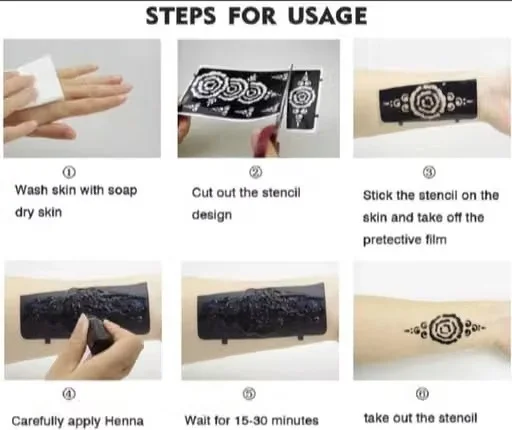 STEPS FOR USAGE

①
Wash skin with soap
dry skin

②
Cut out the stencil
design

③
Stick the stencil on the skin and take off the pretective film

④
Carefully apply Henna

⑤
Wait for 15-30 minutes

⑥
take out the stencil