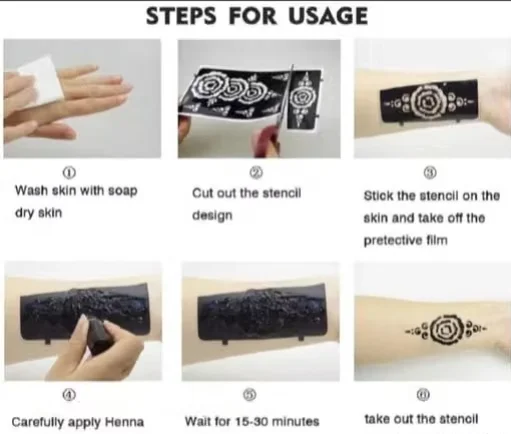 STEPS FOR USAGE

①
Wash skin with soap dry skin

②
Cut out the stencil design

③
Stick the stencil on the skin and take off the pretective film

④
Carefully apply Henna

⑤
Wait for 15-30 minutes

⑥
take out the stencil