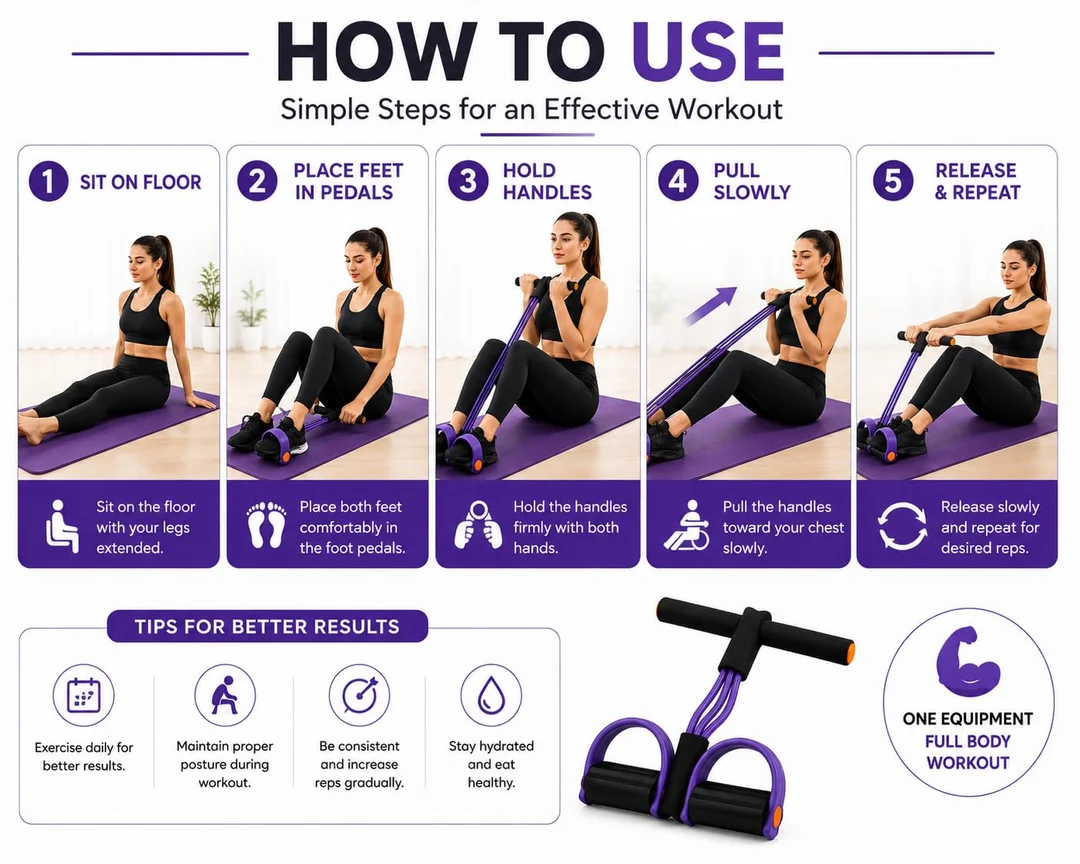 HOW TO USE

Simple Steps for an Effective Workout

1 SIT ON FLOOR

Sit on the floor with your legs extended.

2 PLACE FEET IN PEDALS

Place both feet comfortably in the foot pedals.

3 HOLD HANDLES

Hold the handles firmly with both hands.

4 PULL SLOWLY

Pull the handles toward your chest slowly.

5 RELEASE & REPEAT

Release slowly and repeat for desired reps.

TIPS FOR BETTER RESULTS

Exercise daily for better results.

Maintain proper posture during workout.

Be consistent and increase reps gradually.

Stay hydrated and eat healthy.

ONE EQUIPMENT
FULL BODY WORKOUT