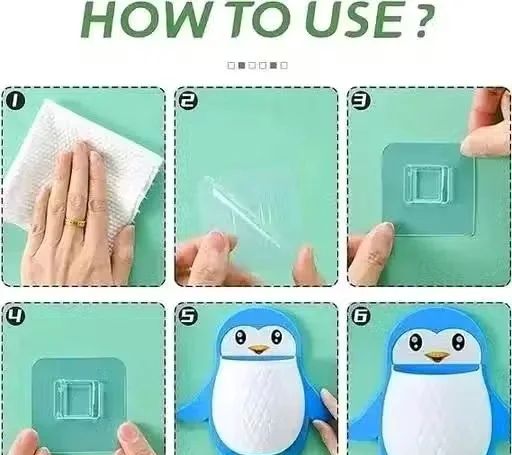 HOW TO USE ?

1

2

3

4

5

6