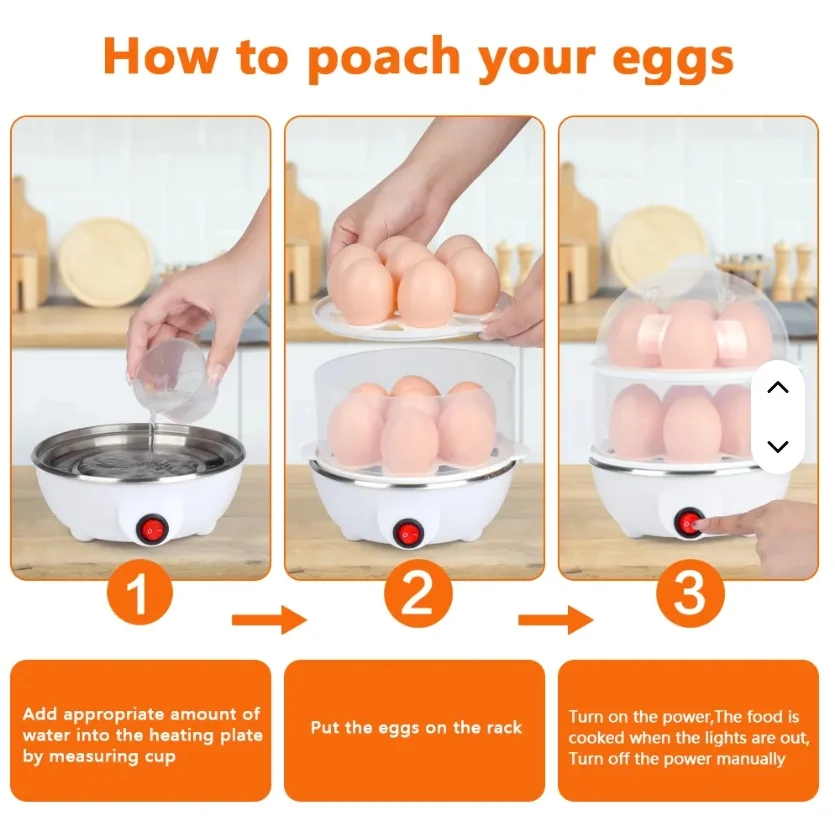 How to poach your eggs

1

2

3

Add appropriate amount of water into the heating plate by measuring cup

Put the eggs on the rack

Turn on the power,The food is cooked when the lights are out, Turn off the power manually