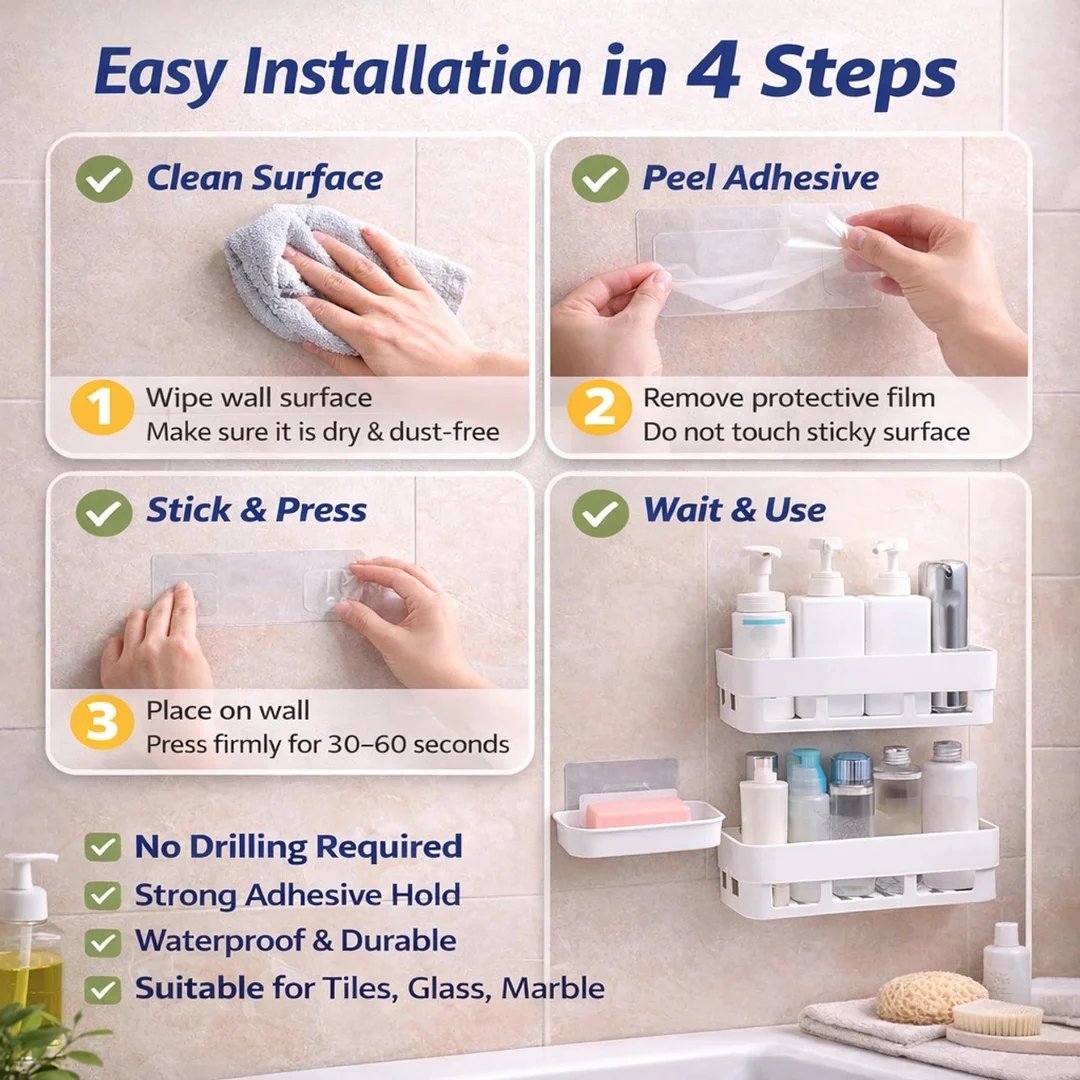 Easy Installation in 4 Steps

Clean Surface

1 Wipe wall surface
Make sure it is dry & dust-free

Peel Adhesive

2 Remove protective film
Do not touch sticky surface

Stick & Press

3 Place on wall
Press firmly for 30–60 seconds

Wait & Use

No Drilling Required
Strong Adhesive Hold
Waterproof & Durable
Suitable for Tiles, Glass, Marble