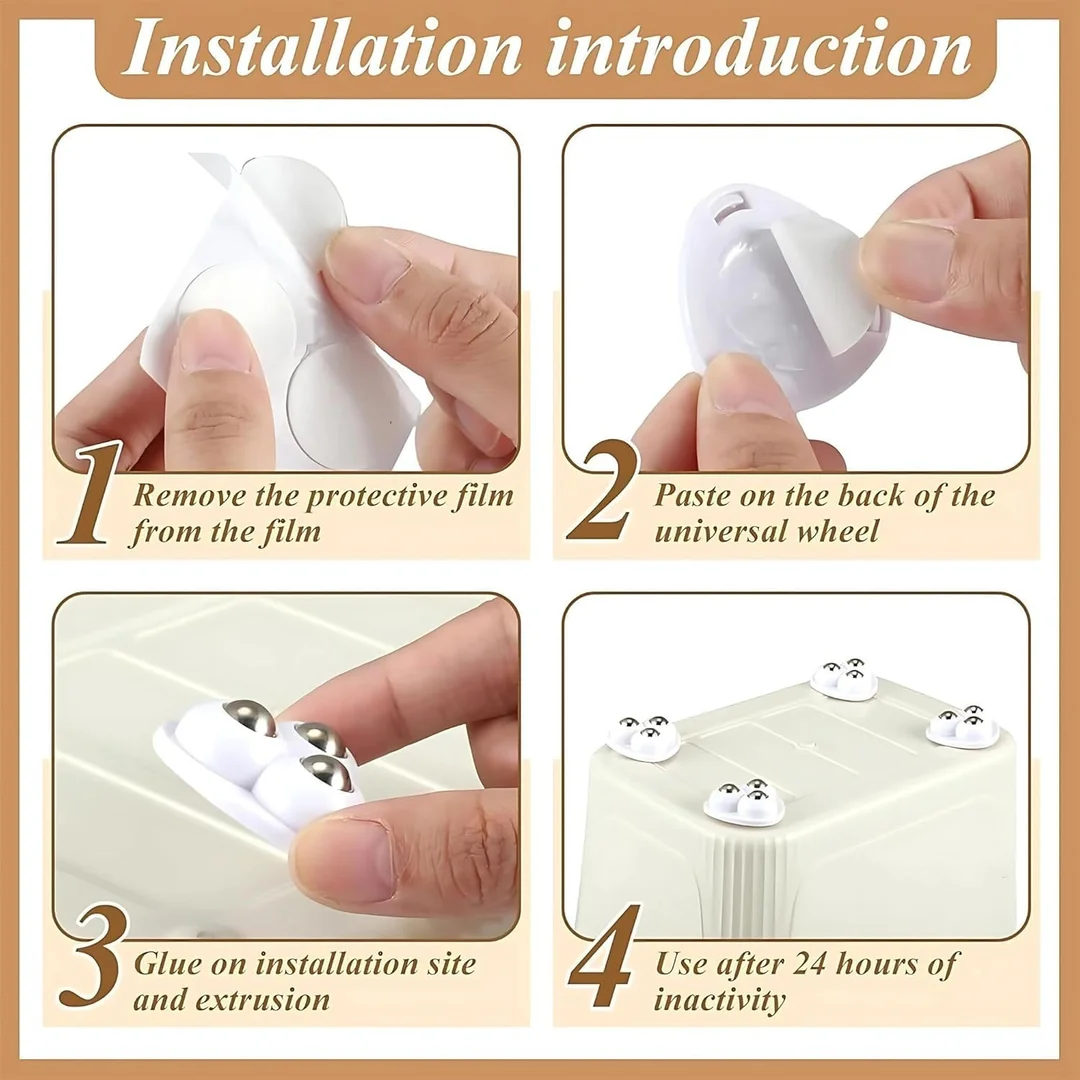 Installation introduction

1 Remove the protective film from the film

2 Paste on the back of the universal wheel

3 Glue on installation site and extrusion

4 Use after 24 hours of inactivity