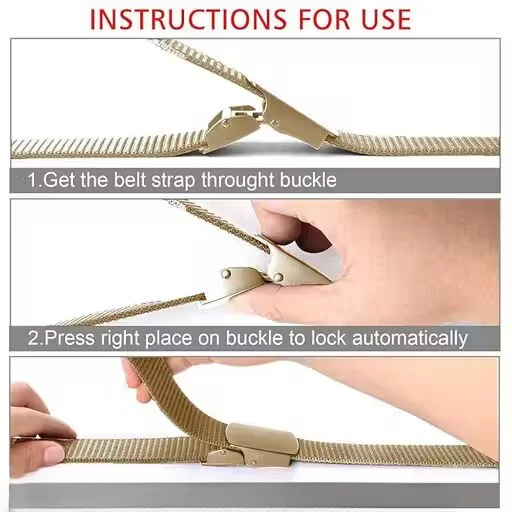 INSTRUCTIONS FOR USE

1.Get the belt strap throught buckle

2.Press right place on buckle to lock automatically