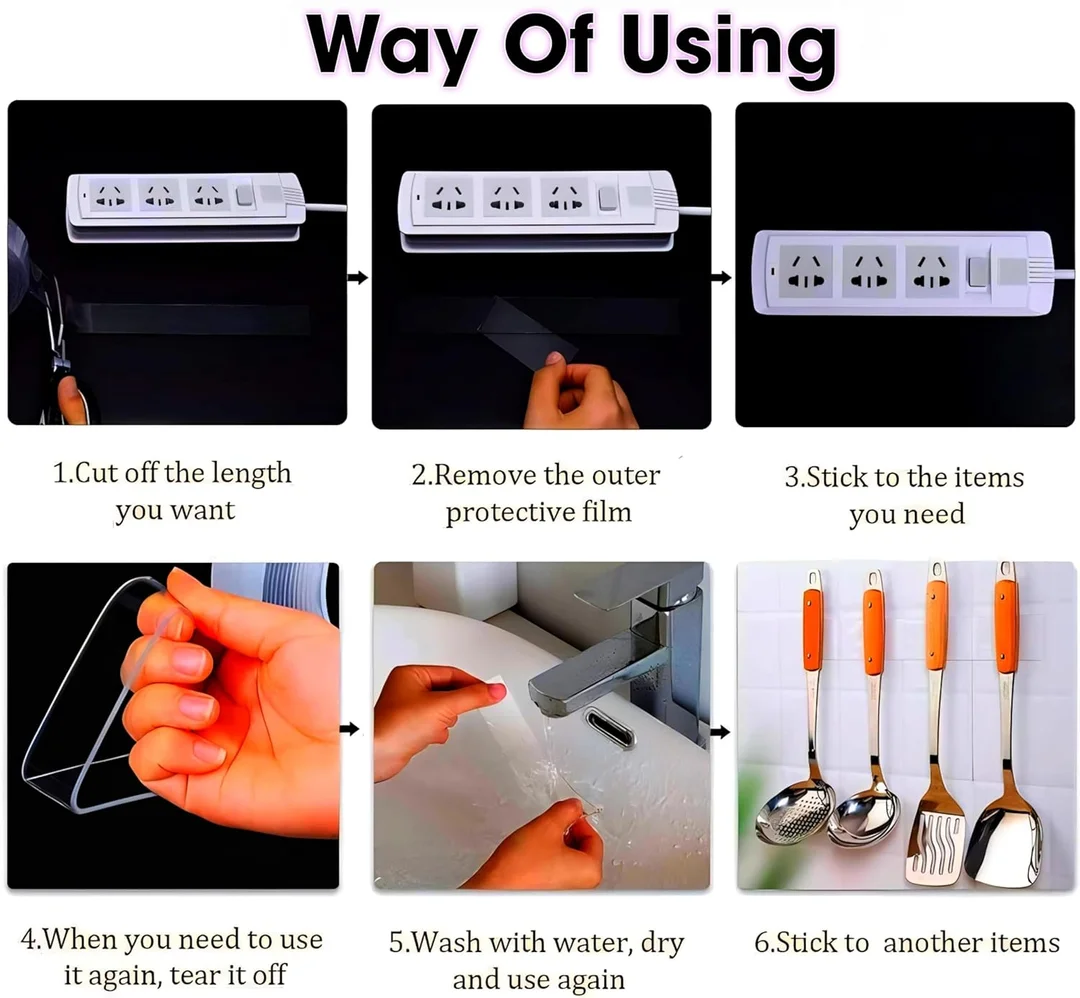 Way Of Using

1.Cut off the length you want

2.Remove the outer protective film

3.Stick to the items you need

4.When you need to use it again, tear it off

5.Wash with water, dry and use again

6.Stick to another items