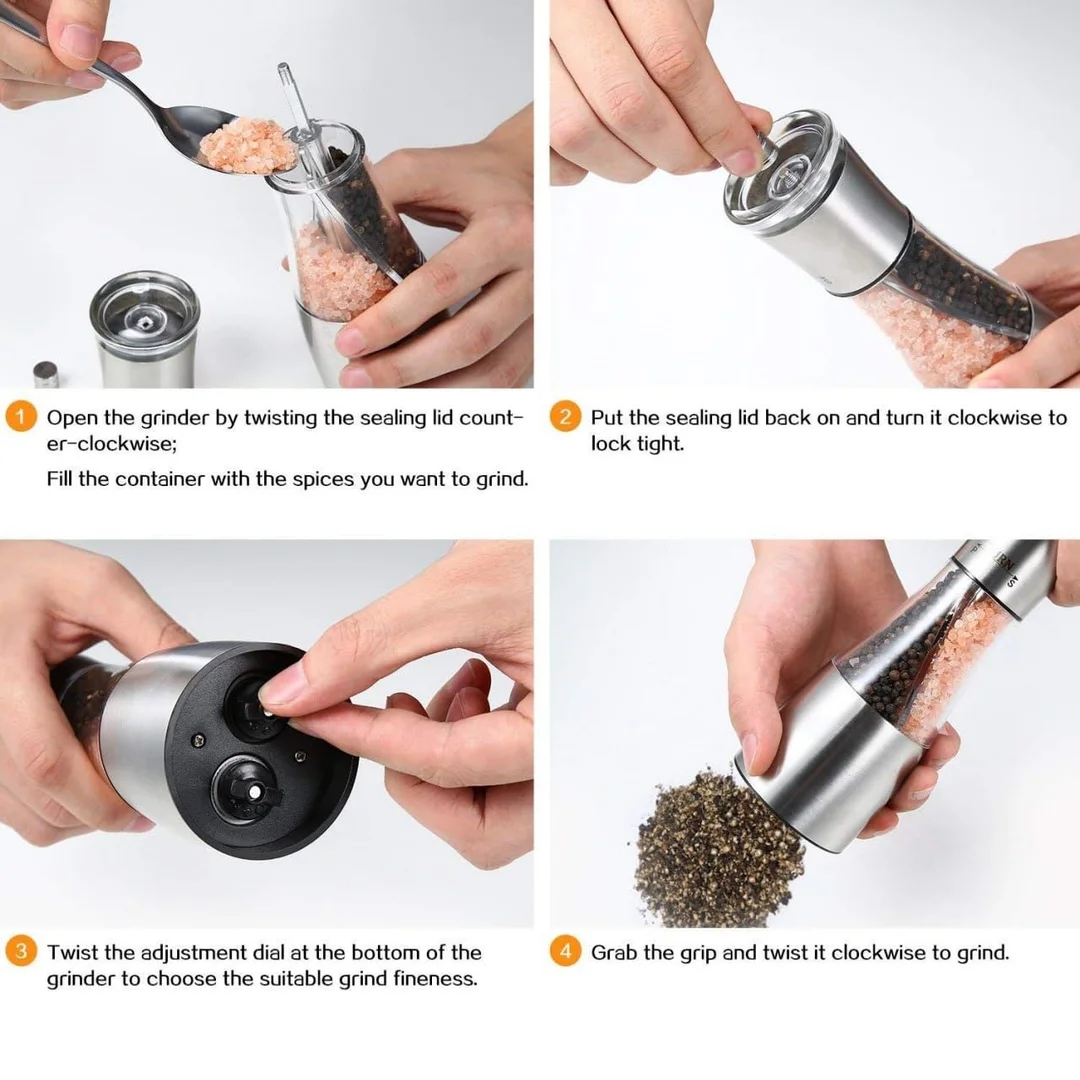 1 Open the grinder by twisting the sealing lid counter-clockwise;

Fill the container with the spices you want to grind.

2 Put the sealing lid back on and turn it clockwise to lock tight.

3 Twist the adjustment dial at the bottom of the grinder to choose the suitable grind fineness.

4 Grab the grip and twist it clockwise to grind.