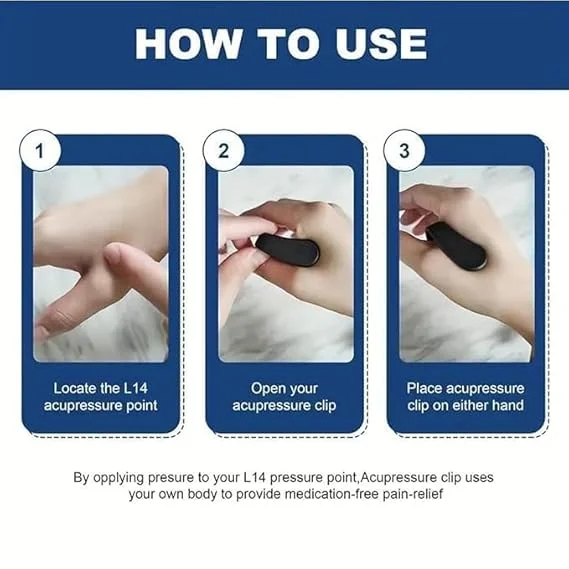 HOW TO USE

1

Locate the L14 acupressure point

2

Open your acupressure clip

3

Place acupressure clip on either hand

By opplying presure to your L14 pressure point,Acupressure clip uses your own body to provide medication-free pain-relief