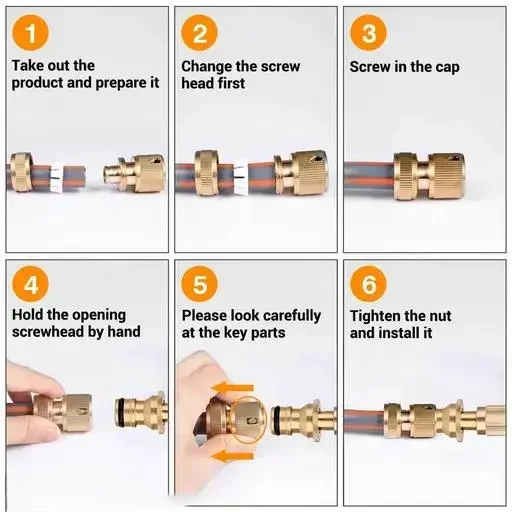 1
Take out the product and prepare it

2
Change the screw head first

3
Screw in the cap

4
Hold the opening screwhead by hand

5
Please look carefully at the key parts

6
Tighten the nut and install it