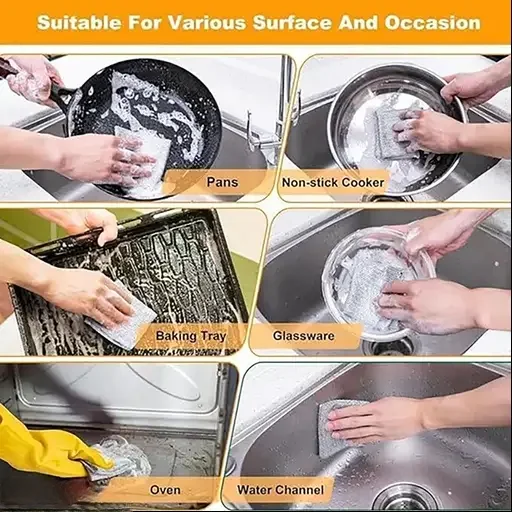 Suitable For Various Surface And Occasion

Pans

Non-stick Cooker

Baking Tray

Glassware

Oven

Water Channel