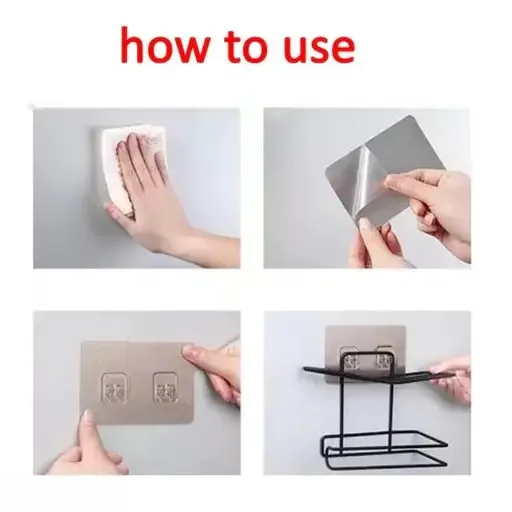 how to use