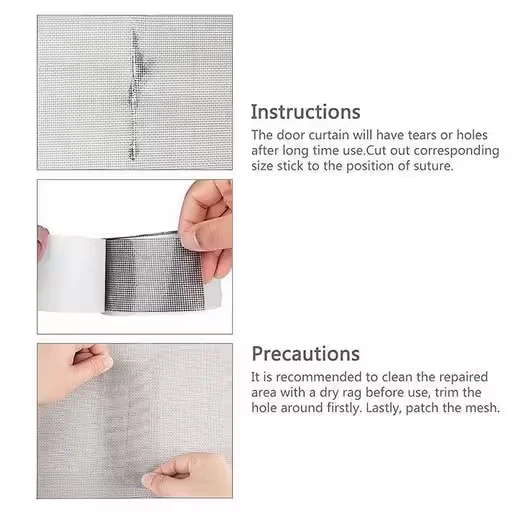 Instructions
The door curtain will have tears or holes after long time use.Cut out corresponding size stick to the position of suture.

Precautions
It is recommended to clean the repaired area with a dry rag before use, trim the hole around firstly. Lastly, patch the mesh.