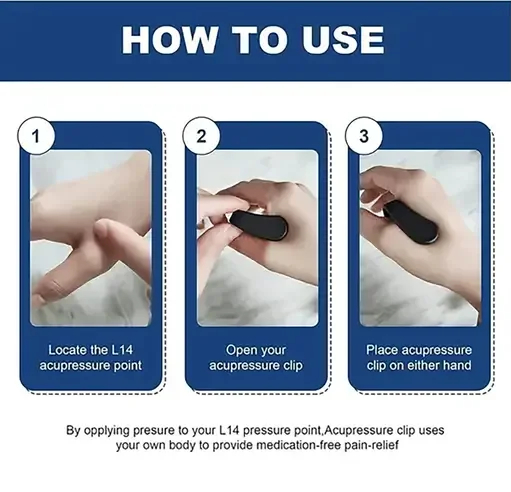 HOW TO USE

1

Locate the L14 acupressure point

2

Open your acupressure clip

3

Place acupressure clip on either hand

By opplying presure to your L14 pressure point,Acupressure clip uses your own body to provide medication-free pain-relief